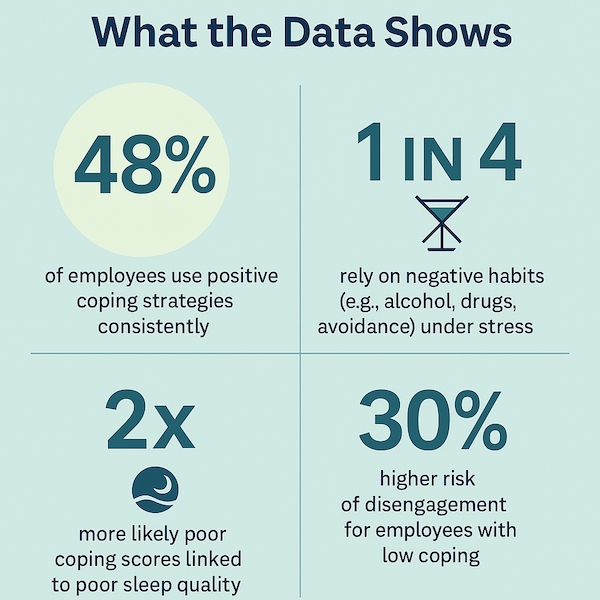 What the Data Shows

48%

of employees use positive coping strategies consistently

1 IN 4

rely on negative habits (e.g., alcohol, drugs, avoidance) under stress

2x

more likely poor coping scores linked to poor sleep quality

30%

higher risk of disengagement for employees with low coping